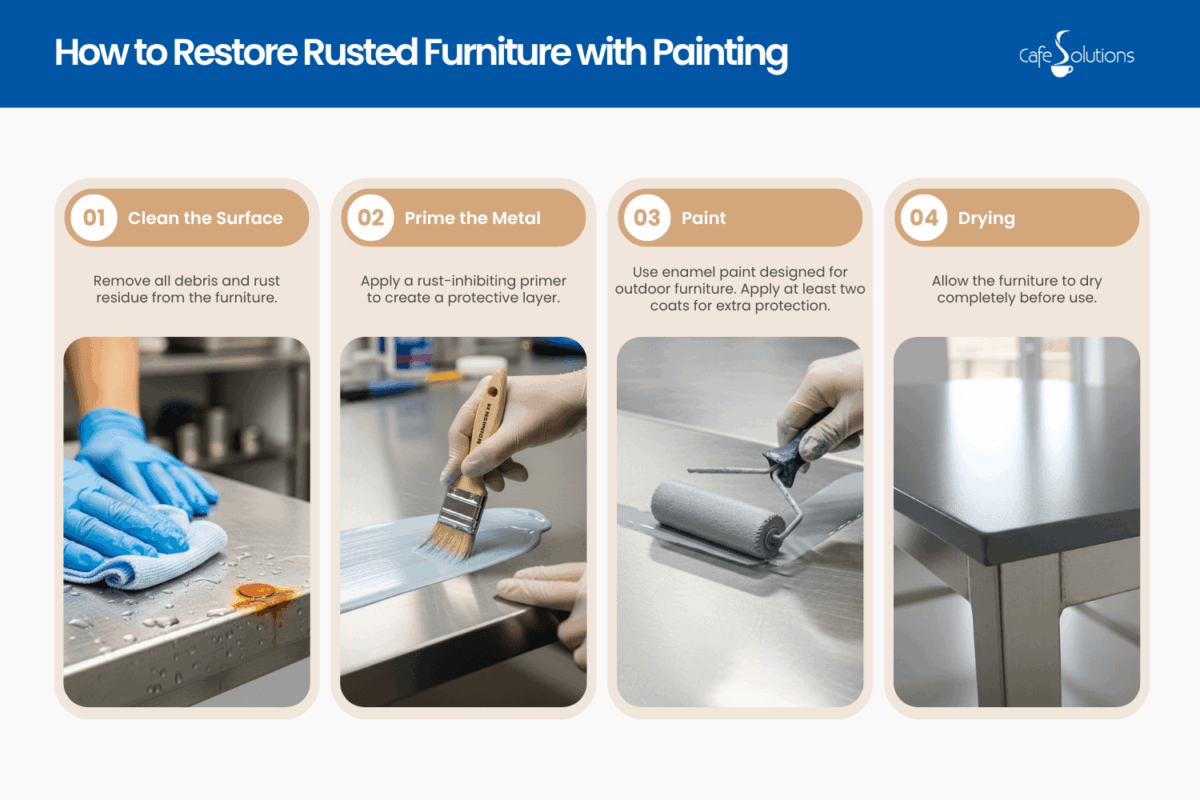 How to Restore Rusted Furniture with Painting

Cafe Solutions

01 Clean the Surface

Remove all debris and rust residue from the furniture.

02 Prime the Metal

Apply a rust-inhibiting primer to create a protective layer.

03 Paint

Use enamel paint designed for outdoor furniture. Apply at least two coats for extra protection.

04 Drying

Allow the furniture to dry completely before use.